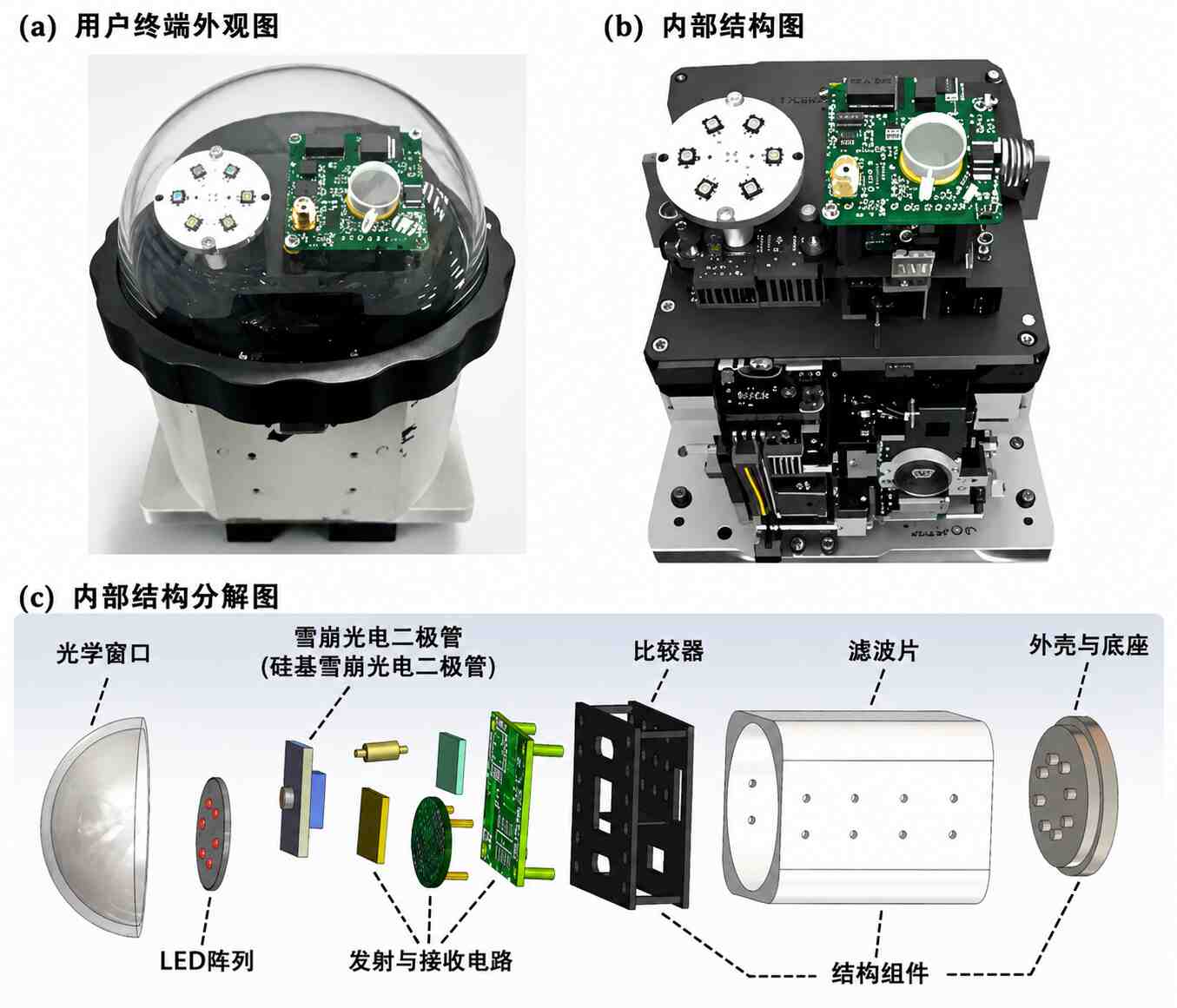 (a) 用户终端外观图

(b) 内部结构图

(c) 内部结构分解图

光学窗口

雪崩光电二极管
(硅基雪崩光电二极管)

比较器

滤波片

外壳与底座

LED阵列

发射与接收电路

结构组件