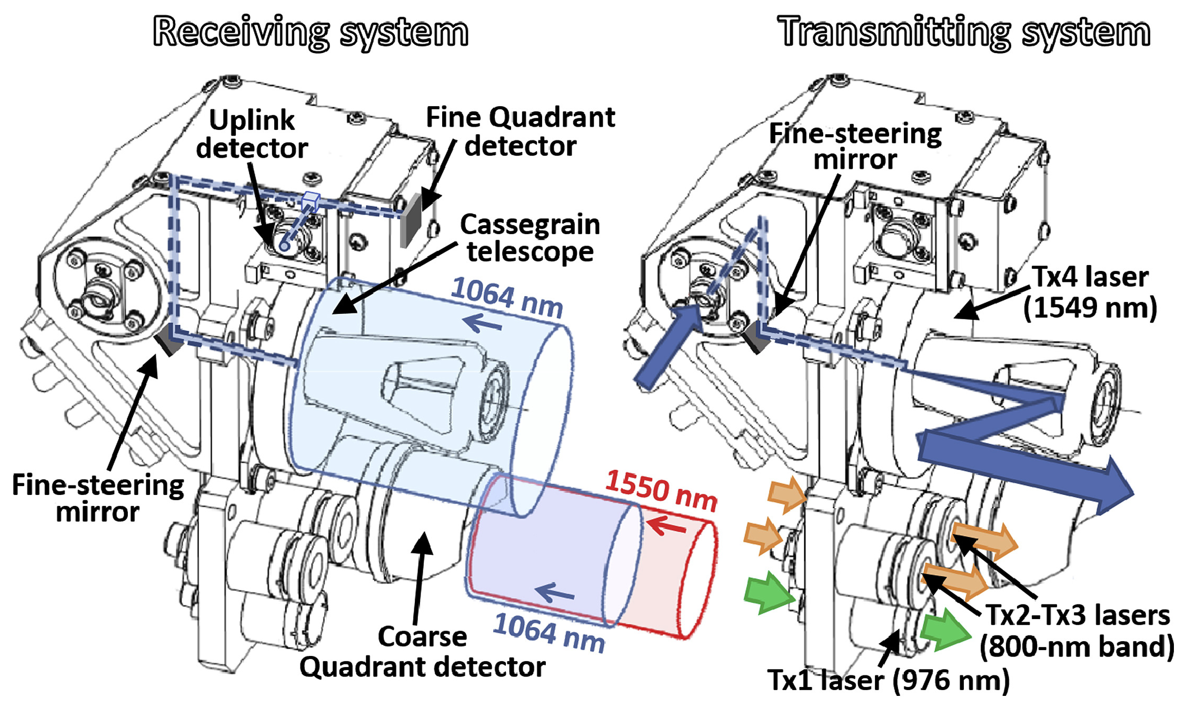 Receiving system

Uplink detector

Fine Quadrant detector

Cassegrain telescope

1064 nm

Fine-steering mirror

1550 nm

1064 nm

Coarse Quadrant detector

Transmitting system

Fine-steering mirror

Tx4 laser (1549 nm)

Tx2-Tx3 lasers (800-nm band)

Tx1 laser (976 nm)