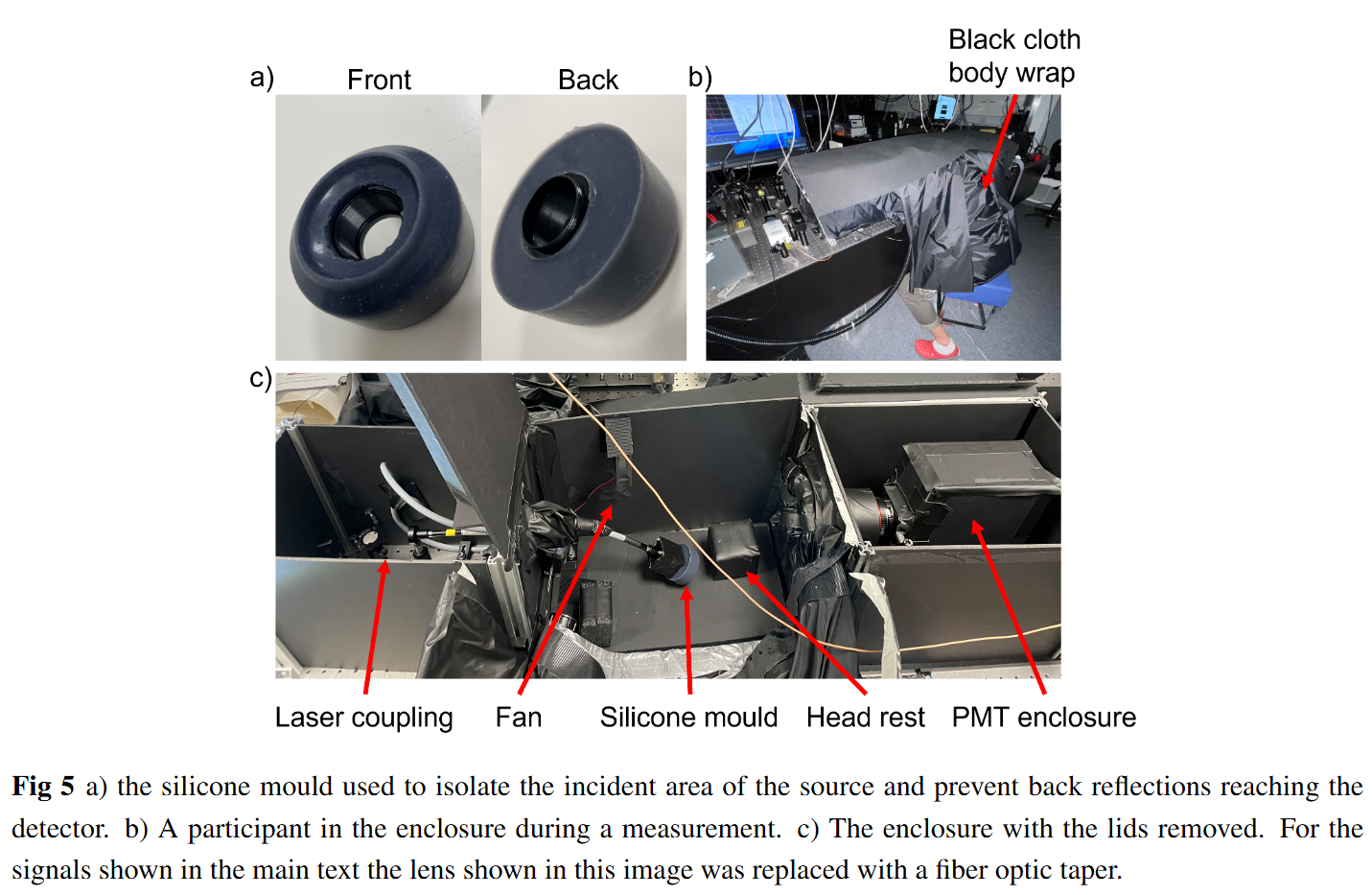 a) Front Back b) Black cloth body wrap

c)

Laser coupling Fan Silicone mould Head rest PMT enclosure

**Fig 5** a) the silicone mould used to isolate the incident area of the source and prevent back reflections reaching the detector. b) A participant in the enclosure during a measurement. c) The enclosure with the lids removed. For the signals shown in the main text the lens shown in this image was replaced with a fiber optic taper.